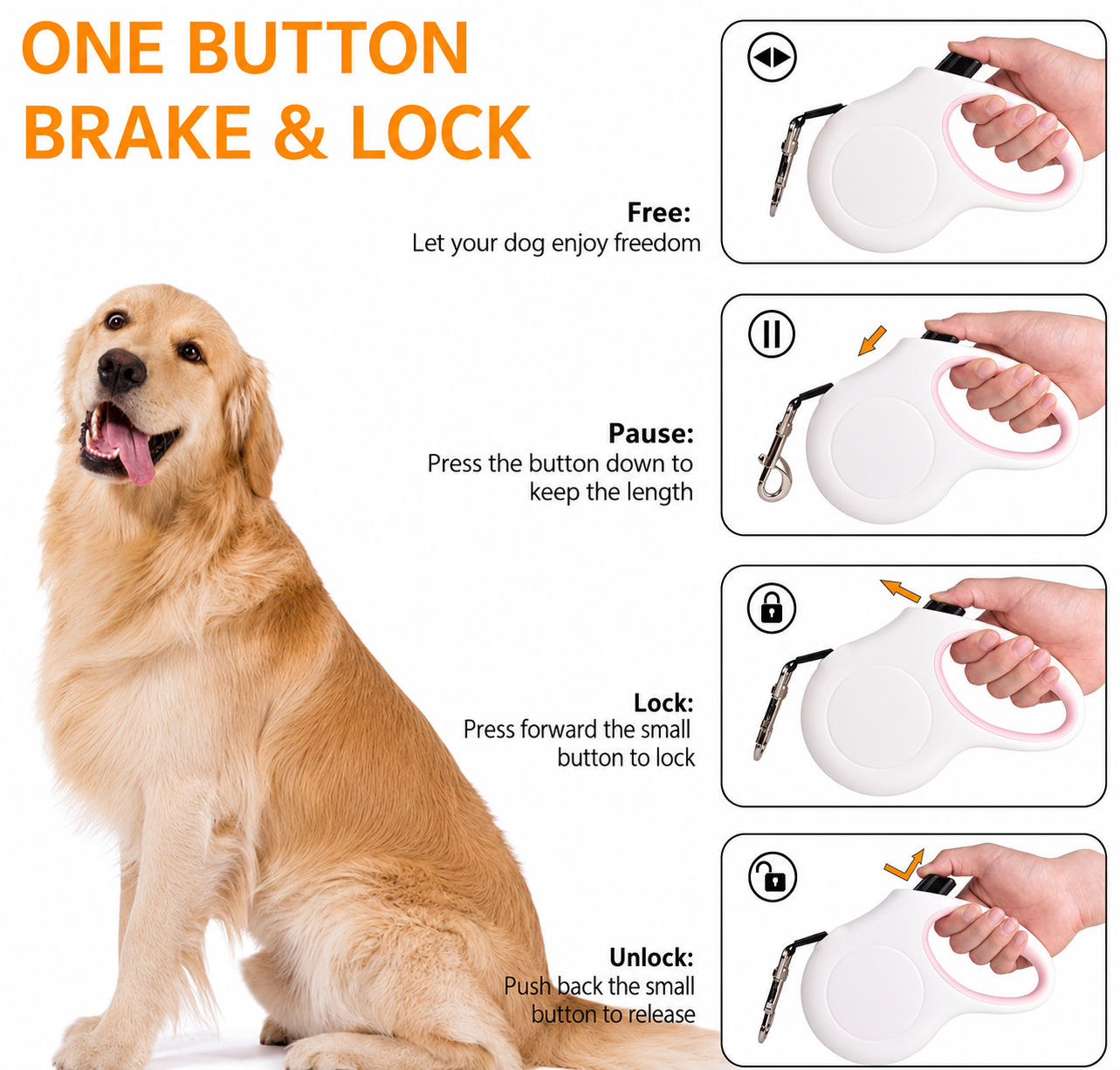 ONE BUTTON
BRAKE & LOCK

Free:
Let your dog enjoy freedom

Pause:
Press the button down to keep the length

Lock:
Press forward the small button to lock

Unlock:
Push back the small button to release